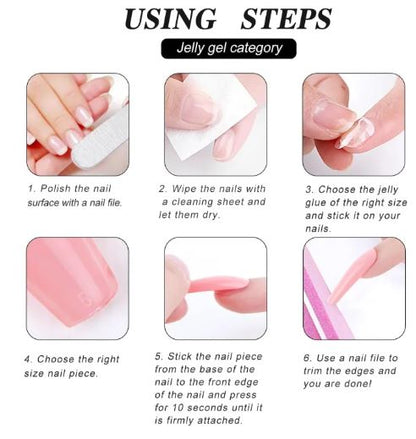 USING STEPS

Jelly gel category

1. Polish the nail surface with a nail file.

2. Wipe the nails with a cleaning sheet and let them dry.

3. Choose the jelly glue of the right size and stick it on your nails.

5

4. Choose the right size nail piece.

5. Stick the nail piece from the base of the nail to the front edge of the nail and press for 10 seconds until it is firmly attached.

6. Use a nail file to trim the edges and you are done!