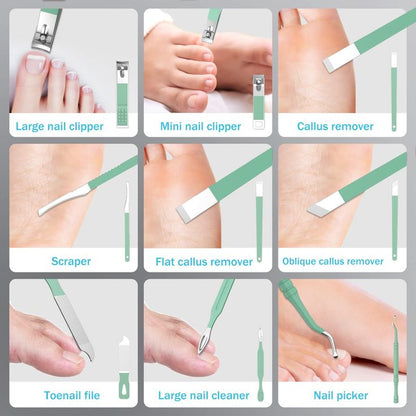 Large nail clipper

Mini nail clipper

Callus remover

Scraper

Flat callus remover

Oblique callus remover

Toenail file

Large nail cleaner

Nail picker